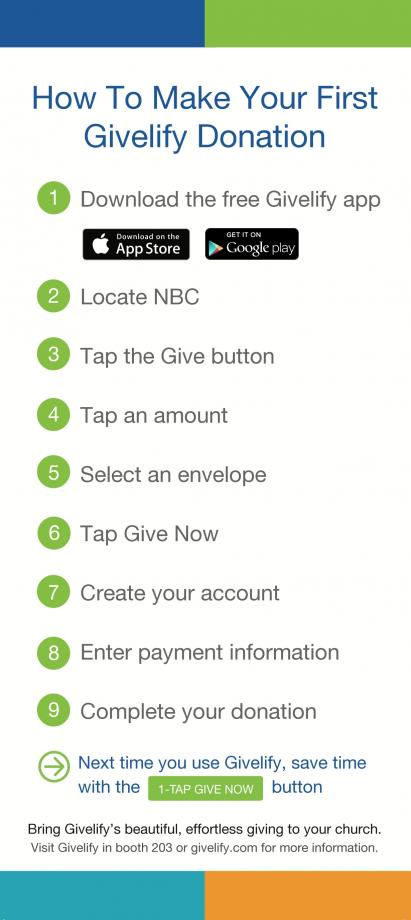 How To Make Your First Givelify Donation

1 Download the free Givelify app

Download on the App Store

GET IT ON Google play

2 Locate NBC

3 Tap the Give button

4 Tap an amount

5 Select an envelope

6 Tap Give Now

7 Create your account

8 Enter payment information

9 Complete your donation

Next time you use Givelify, save time with the 1-TAP GIVE NOW button

Bring Givelify's beautiful, effortless giving to your church.
Visit Givelify in booth 203 or givelify.com for more information.